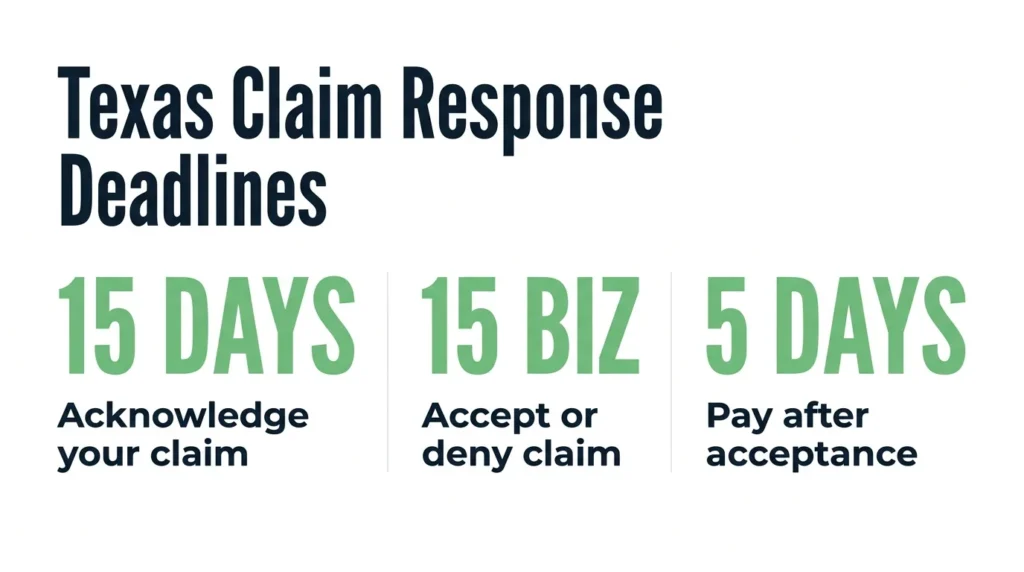 Texas Claim Response Deadlines

15 DAYS
Acknowledge your claim

15 BIZ
Accept or deny claim

5 DAYS
Pay after acceptance