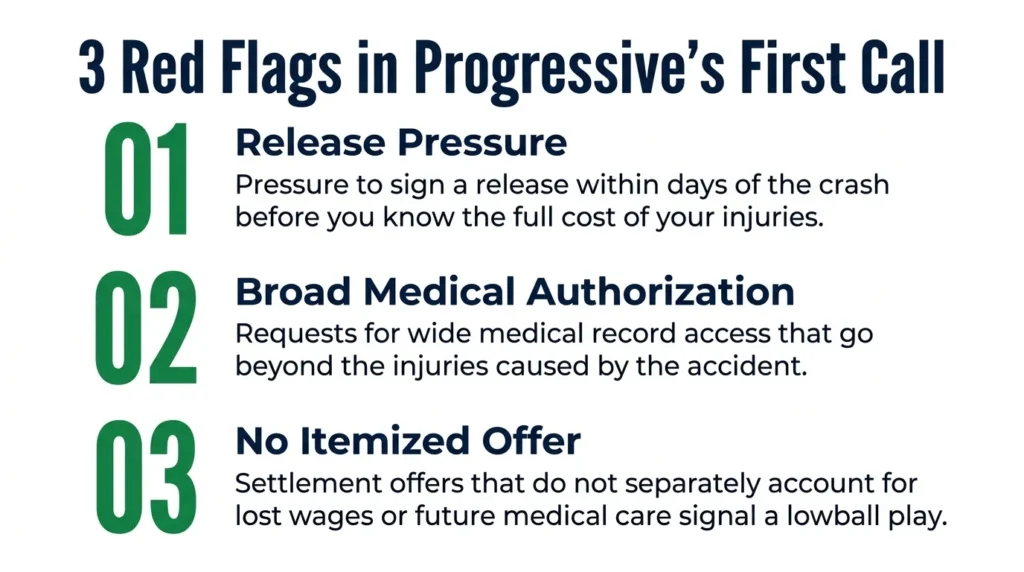 3 Red Flags in Progressive's First Call

01

Release Pressure

Pressure to sign a release within days of the crash before you know the full cost of your injuries.

02

Broad Medical Authorization

Requests for wide medical record access that go beyond the injuries caused by the accident.

03

No Itemized Offer

Settlement offers that do not separately account for lost wages or future medical care signal a lowball play.