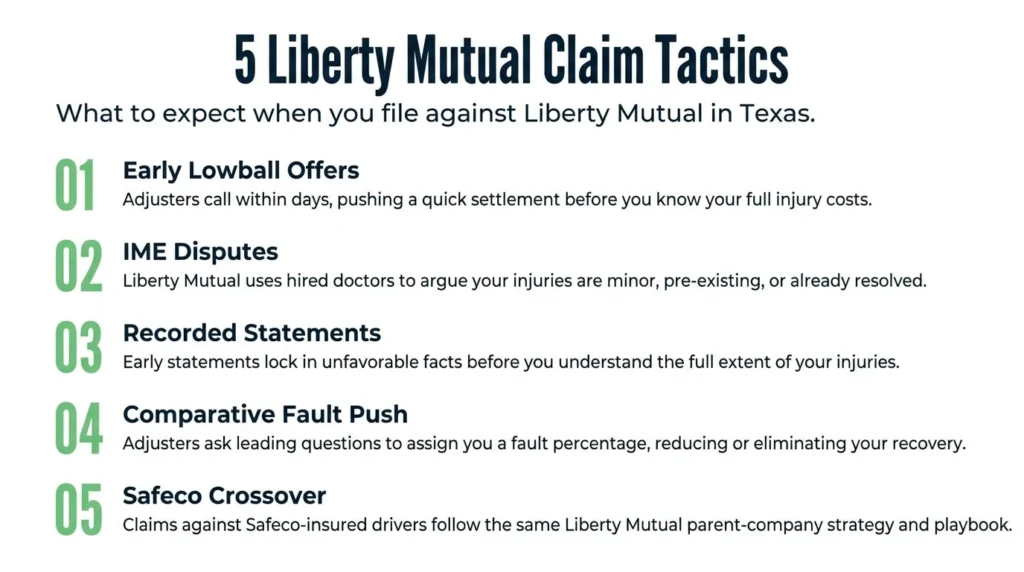 5 Liberty Mutual Claim Tactics

What to expect when you file against Liberty Mutual in Texas.

01 Early Lowball Offers
Adjusters call within days, pushing a quick settlement before you know your full injury costs.

02 IME Disputes
Liberty Mutual uses hired doctors to argue your injuries are minor, pre-existing, or already resolved.

03 Recorded Statements
Early statements lock in unfavorable facts before you understand the full extent of your injuries.

04 Comparative Fault Push
Adjusters ask leading questions to assign you a fault percentage, reducing or eliminating your recovery.

05 Safeco Crossover
Claims against Safeco-insured drivers follow the same Liberty Mutual parent-company strategy and playbook.