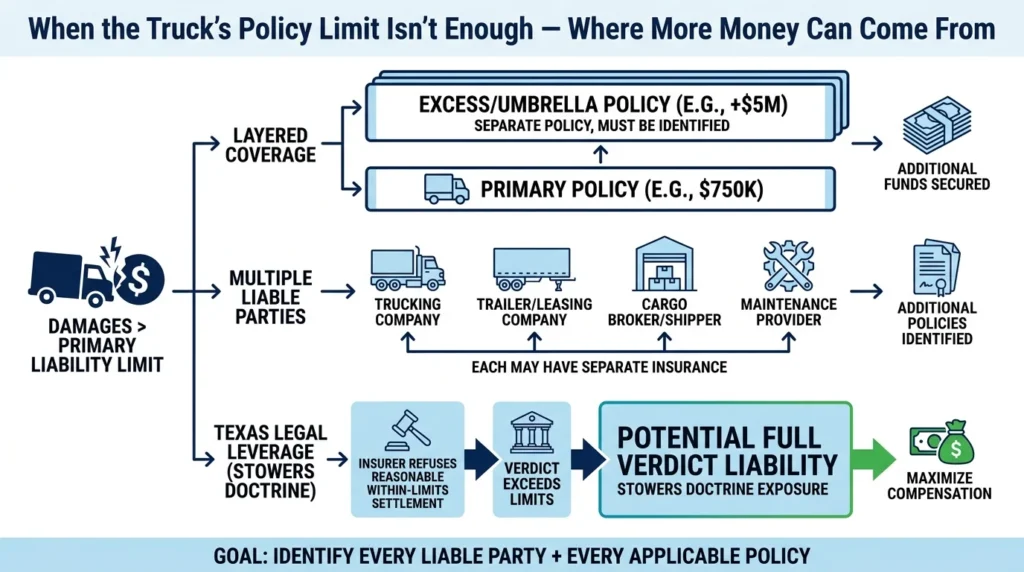 When the Truck's Policy Limit Isn't Enough — Where More Money Can Come From

DAMAGES > PRIMARY LIABILITY LIMIT

LAYERED COVERAGE

EXCESS/UMBRELLA POLICY (E.G., +$5M)
SEPARATE POLICY, MUST BE IDENTIFIED

PRIMARY POLICY (E.G., $750K)

ADDITIONAL FUNDS SECURED

MULTIPLE LIABLE PARTIES

TRUCKING COMPANY

TRAILER/LEASING COMPANY

CARGO BROKER/SHIPPER

MAINTENANCE PROVIDER

EACH MAY HAVE SEPARATE INSURANCE

ADDITIONAL POLICIES IDENTIFIED

TEXAS LEGAL LEVERAGE (STOWERS DOCTRINE)

INSURER REFUSES REASONABLE WITHIN-LIMITS SETTLEMENT

VERDICT EXCEEDS LIMITS

POTENTIAL FULL VERDICT LIABILITY
STOWERS DOCTRINE EXPOSURE

MAXIMIZE COMPENSATION

GOAL: IDENTIFY EVERY LIABLE PARTY + EVERY APPLICABLE POLICY