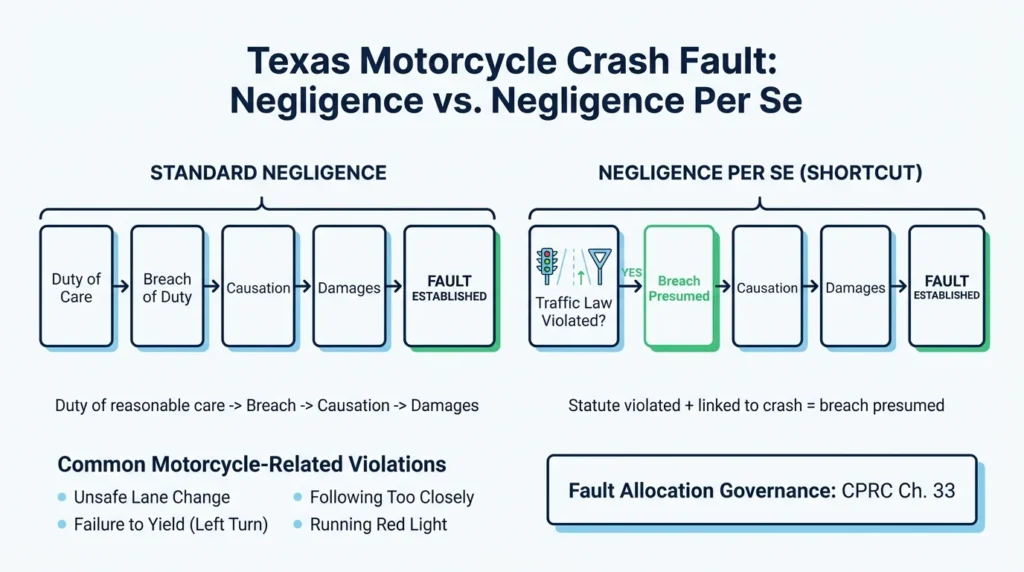 Texas Motorcycle Crash Fault: Negligence vs. Negligence Per Se

STANDARD NEGLIGENCE

Duty of Care

Breach of Duty

Causation

Damages

FAULT ESTABLISHED

Duty of reasonable care -> Breach -> Causation -> Damages

NEGLIGENCE PER SE (SHORTCUT)

Traffic Law Violated?

YES

Breach Presumed

Causation

Damages

FAULT ESTABLISHED

Statute violated + linked to crash = breach presumed

Common Motorcycle-Related Violations

Unsafe Lane Change

Failure to Yield (Left Turn)

Following Too Closely

Running Red Light

Fault Allocation Governance: CPRC Ch. 33