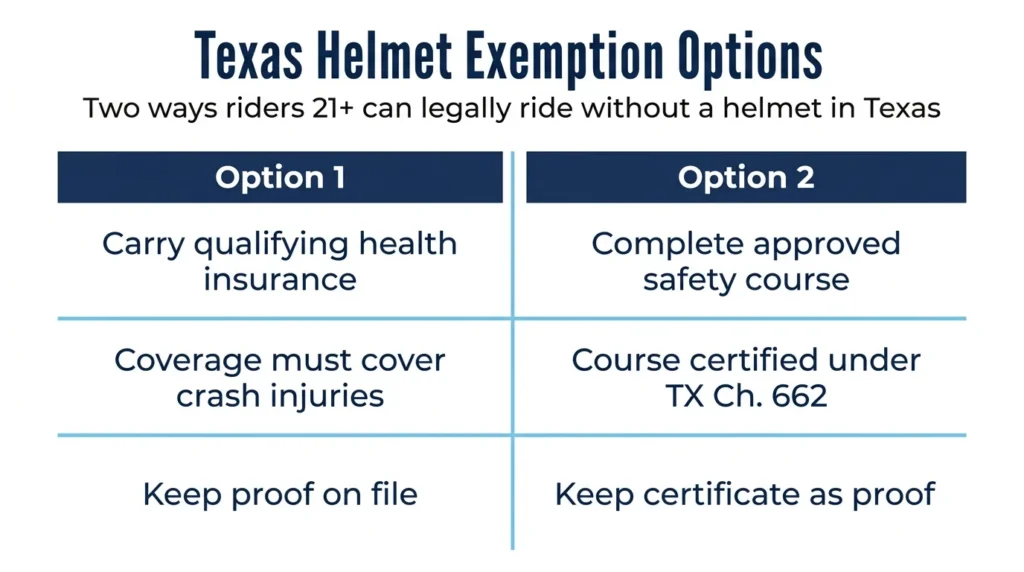 Texas Helmet Exemption Options

Two ways riders 21+ can legally ride without a helmet in Texas

| Option 1 | Option 2 |
|---|---|
| Carry qualifying health insurance | Complete approved safety course |
| Coverage must cover crash injuries | Course certified under TX Ch. 662 |
| Keep proof on file | Keep certificate as proof |