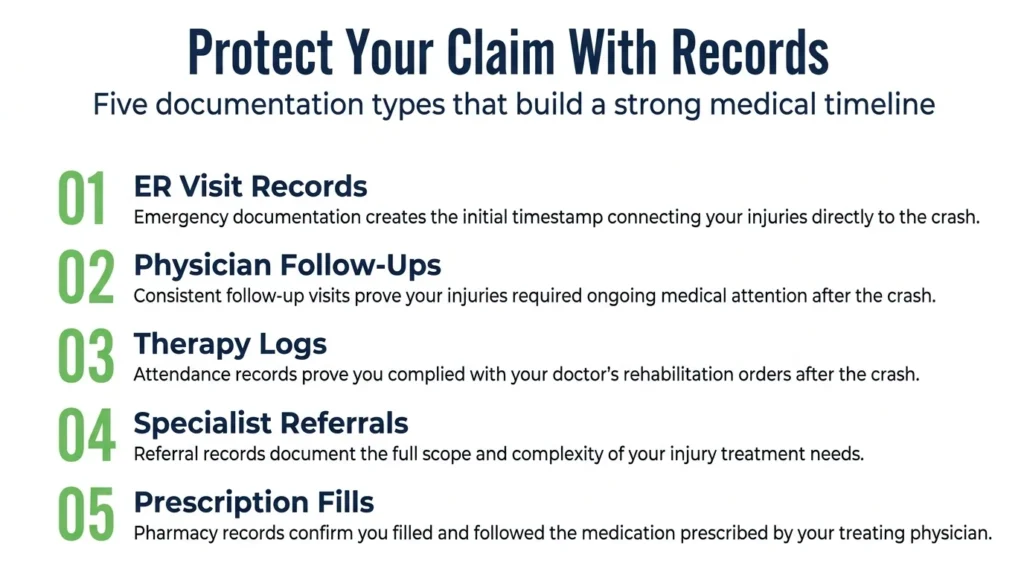 Protect Your Claim With Records

Five documentation types that build a strong medical timeline

01
ER Visit Records
Emergency documentation creates the initial timestamp connecting your injuries directly to the crash.

02
Physician Follow-Ups
Consistent follow-up visits prove your injuries required ongoing medical attention after the crash.

03
Therapy Logs
Attendance records prove you complied with your doctor's rehabilitation orders after the crash.

04
Specialist Referrals
Referral records document the full scope and complexity of your injury treatment needs.

05
Prescription Fills
Pharmacy records confirm you filled and followed the medication prescribed by your treating physician.