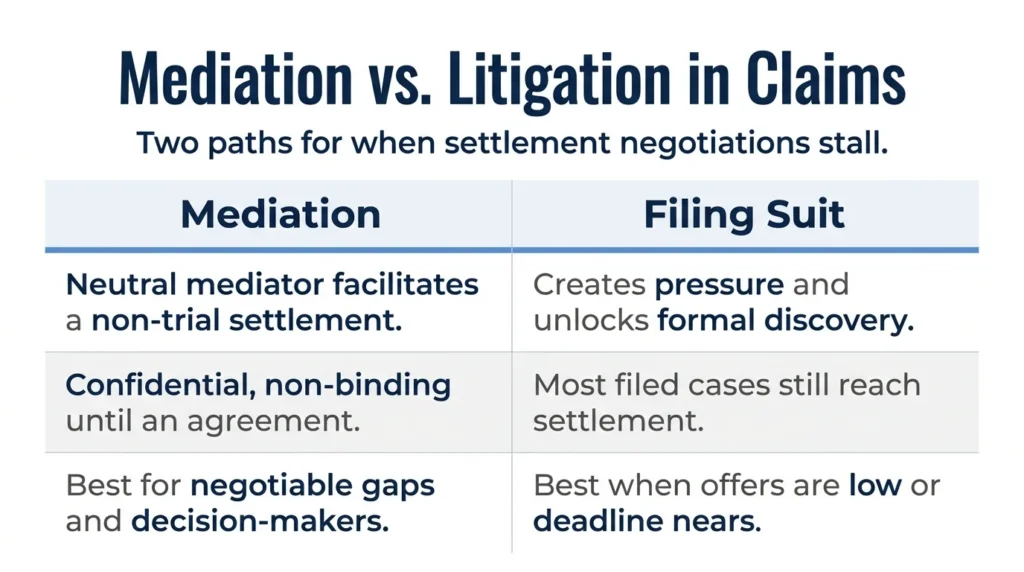 Mediation vs. Litigation in Claims

Two paths for when settlement negotiations stall.

| Mediation | Filing Suit |
|---|---|
| Neutral mediator facilitates a non-trial settlement. | Creates pressure and unlocks formal discovery. |
| Confidential, non-binding until an agreement. | Most filed cases still reach settlement. |
| Best for negotiable gaps and decision-makers. | Best when offers are low or deadline nears. |