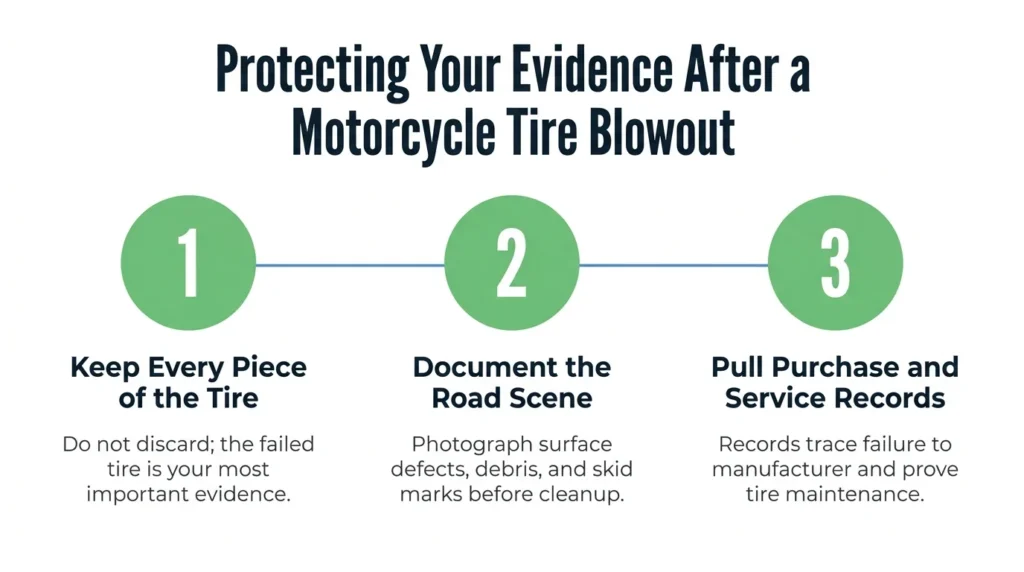 Protecting Your Evidence After a Motorcycle Tire Blowout

1

Keep Every Piece of the Tire

Do not discard; the failed tire is your most important evidence.

2

Document the Road Scene

Photograph surface defects, debris, and skid marks before cleanup.

3

Pull Purchase and Service Records

Records trace failure to manufacturer and prove tire maintenance.