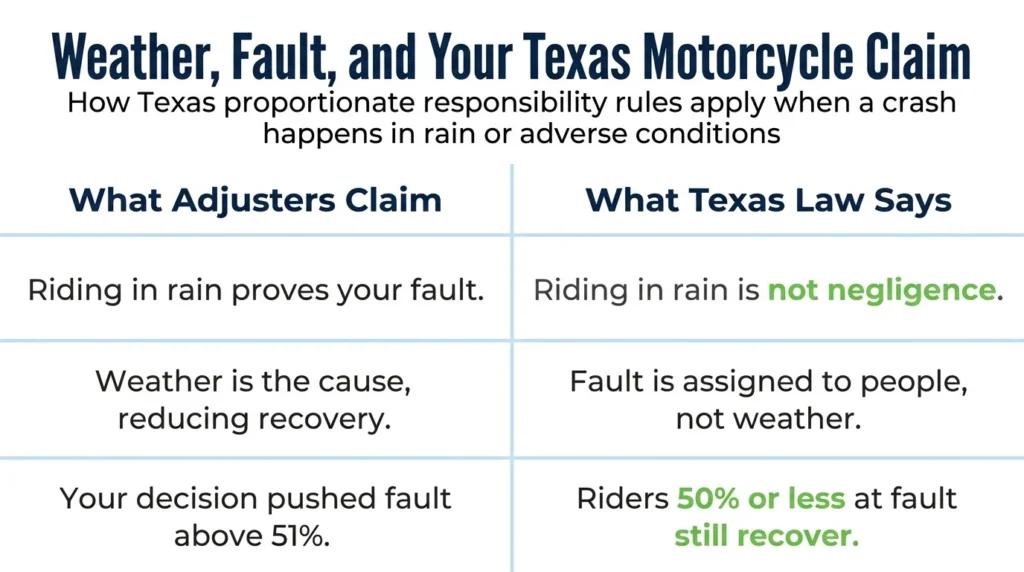 Weather, Fault, and Your Texas Motorcycle Claim

How Texas proportionate responsibility rules apply when a crash happens in rain or adverse conditions

| What Adjusters Claim | What Texas Law Says |
|---|---|
| Riding in rain proves your fault. | Riding in rain is not negligence. |
| Weather is the cause, reducing recovery. | Fault is assigned to people, not weather. |
| Your decision pushed fault above 51%. | Riders 50% or less at fault still recover. |