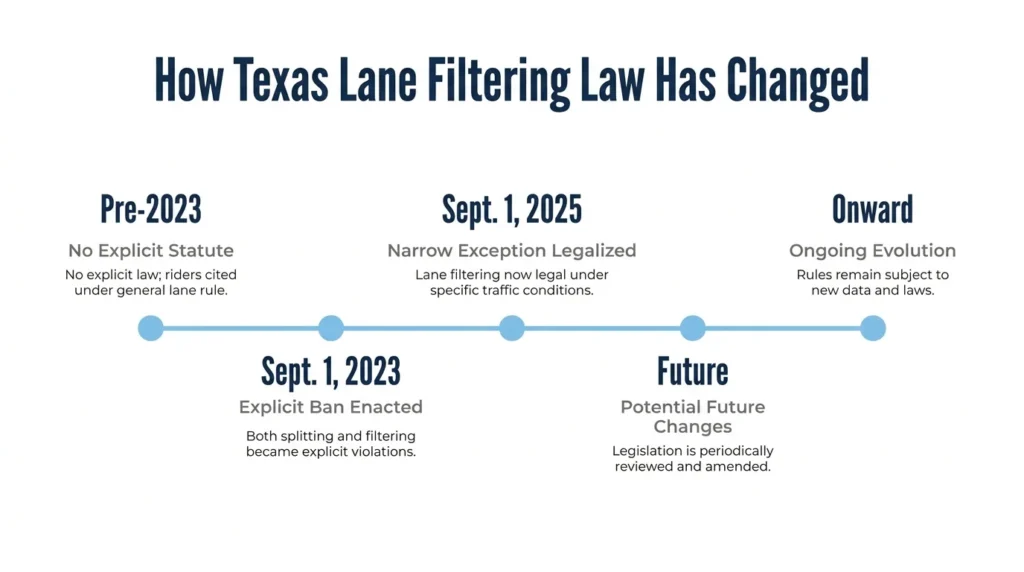 How Texas Lane Filtering Law Has Changed

Pre-2023
No Explicit Statute
No explicit law; riders cited under general lane rule.

Sept. 1, 2023
Explicit Ban Enacted
Both splitting and filtering became explicit violations.

Sept. 1, 2025
Narrow Exception Legalized
Lane filtering now legal under specific traffic conditions.

Future
Potential Future Changes
Legislation is periodically reviewed and amended.

Onward
Ongoing Evolution
Rules remain subject to new data and laws.