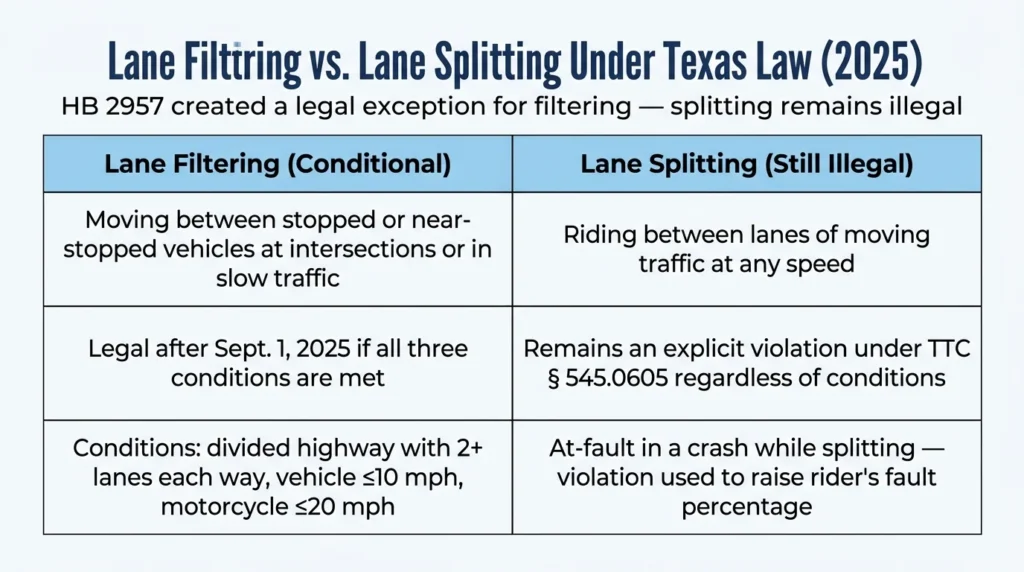 Lane Filtring vs. Lane Splitting Under Texas Law (2025)

HB 2957 created a legal exception for filtering — splitting remains illegal

| Lane Filtering (Conditional) | Lane Splitting (Still Illegal) |
|---|---|
| Moving between stopped or near-stopped vehicles at intersections or in slow traffic | Riding between lanes of moving traffic at any speed |
| Legal after Sept. 1, 2025 if all three conditions are met | Remains an explicit violation under TTC § 545.0605 regardless of conditions |
| Conditions: divided highway with 2+ lanes each way, vehicle ≤10 mph, motorcycle ≤20 mph | At-fault in a crash while splitting — violation used to raise rider's fault percentage |