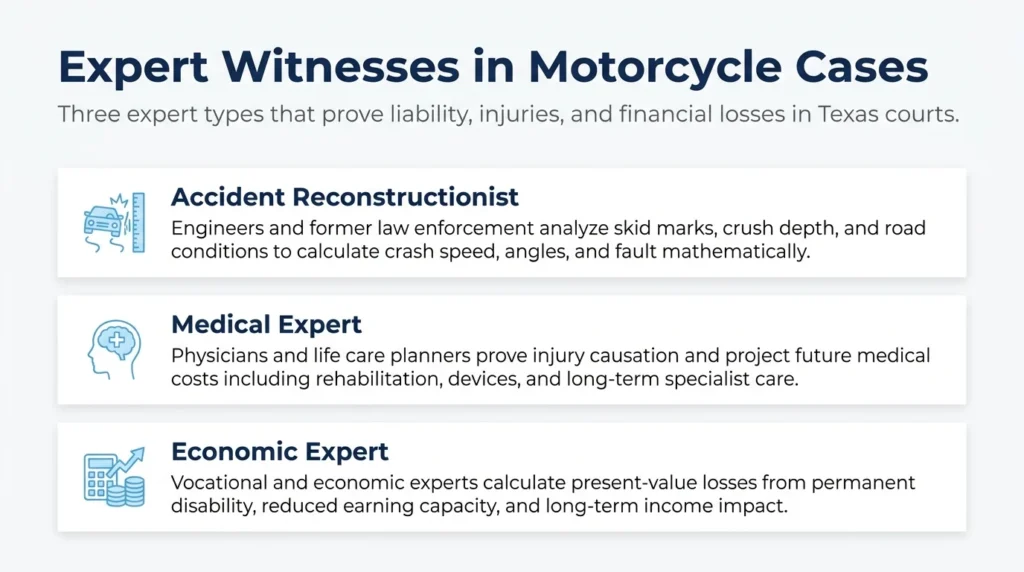 Expert Witnesses in Motorcycle Cases

Three expert types that prove liability, injuries, and financial losses in Texas courts.

Accident Reconstructionist

Engineers and former law enforcement analyze skid marks, crush depth, and road conditions to calculate crash speed, angles, and fault mathematically.

Medical Expert

Physicians and life care planners prove injury causation and project future medical costs including rehabilitation, devices, and long-term specialist care.

Economic Expert

Vocational and economic experts calculate present-value losses from permanent disability, reduced earning capacity, and long-term income impact.