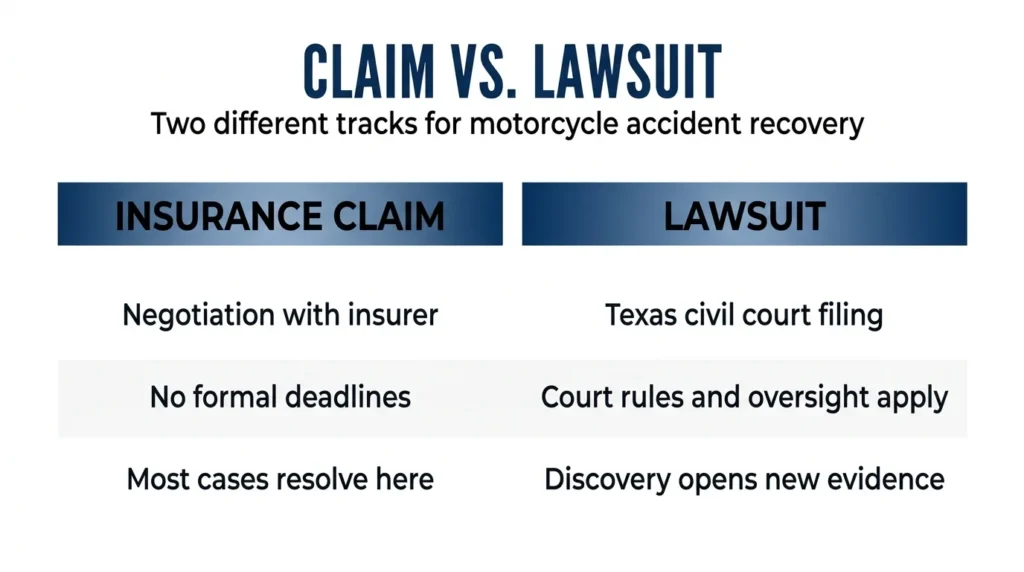 CLAIM VS. LAWSUIT

Two different tracks for motorcycle accident recovery

| INSURANCE CLAIM | LAWSUIT |
|---|---|
| Negotiation with insurer | Texas civil court filing |
| No formal deadlines | Court rules and oversight apply |
| Most cases resolve here | Discovery opens new evidence |