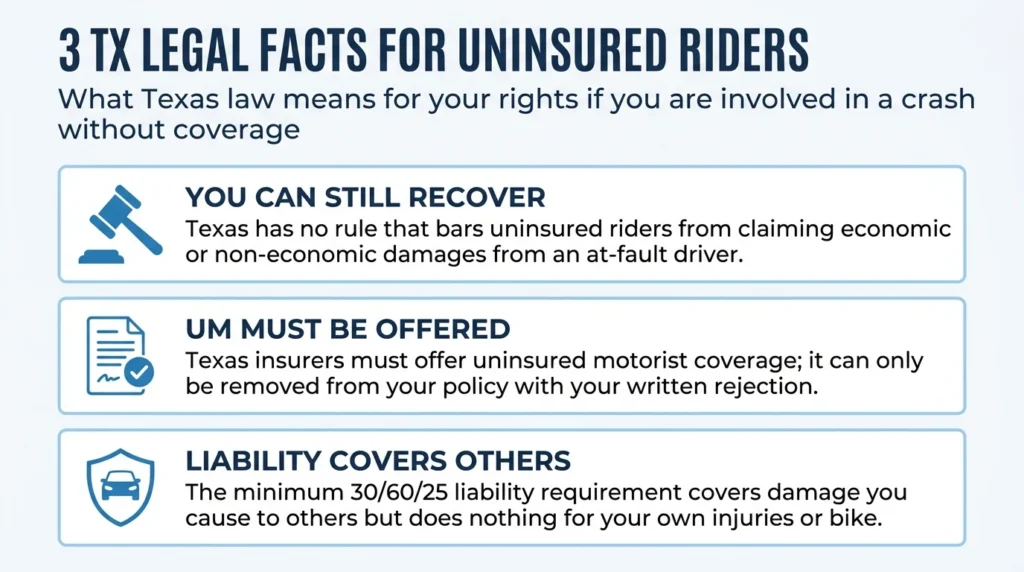 3 TX LEGAL FACTS FOR UNINSURED RIDERS
What Texas law means for your rights if you are involved in a crash without coverage

YOU CAN STILL RECOVER
Texas has no rule that bars uninsured riders from claiming economic or non-economic damages from an at-fault driver.

UM MUST BE OFFERED
Texas insurers must offer uninsured motorist coverage; it can only be removed from your policy with your written rejection.

LIABILITY COVERS OTHERS
The minimum 30/60/25 liability requirement covers damage you cause to others but does nothing for your own injuries or bike.