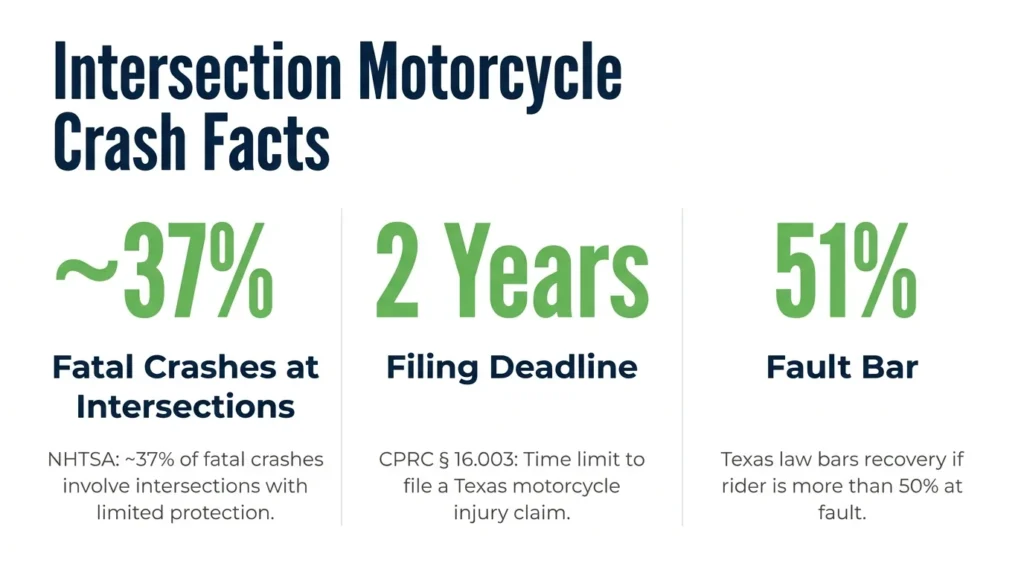 Intersection Motorcycle Crash Facts

~37%

Fatal Crashes at Intersections

NHTSA: ~37% of fatal crashes involve intersections with limited protection.

2 Years

Filing Deadline

CPRC § 16.003: Time limit to file a Texas motorcycle injury claim.

51%

Fault Bar

Texas law bars recovery if rider is more than 50% at fault.