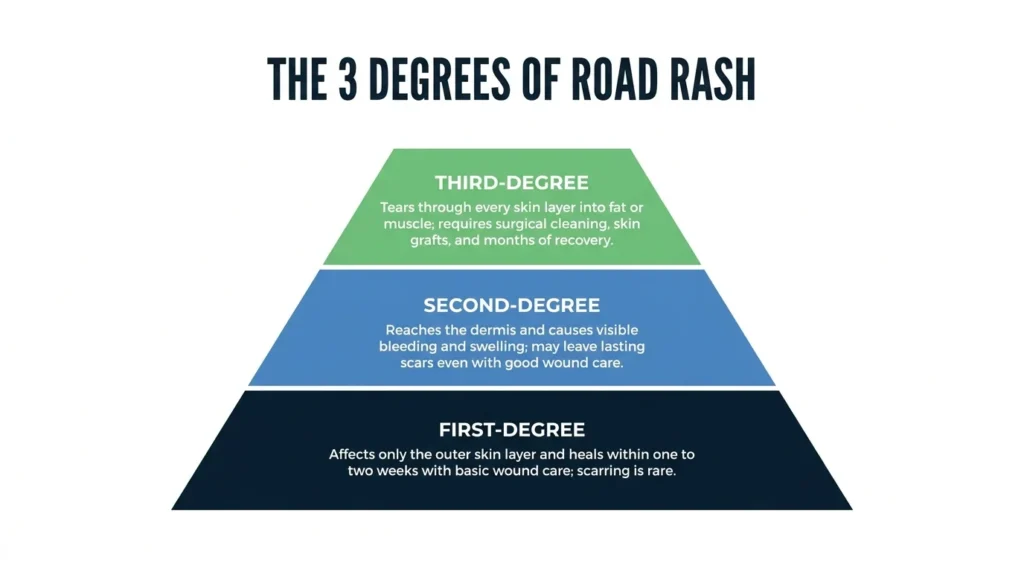 THE 3 DEGREES OF ROAD RASH

THIRD-DEGREE

Tears through every skin layer into fat or muscle; requires surgical cleaning, skin grafts, and months of recovery.

SECOND-DEGREE

Reaches the dermis and causes visible bleeding and swelling; may leave lasting scars even with good wound care.

FIRST-DEGREE

Affects only the outer skin layer and heals within one to two weeks with basic wound care; scarring is rare.