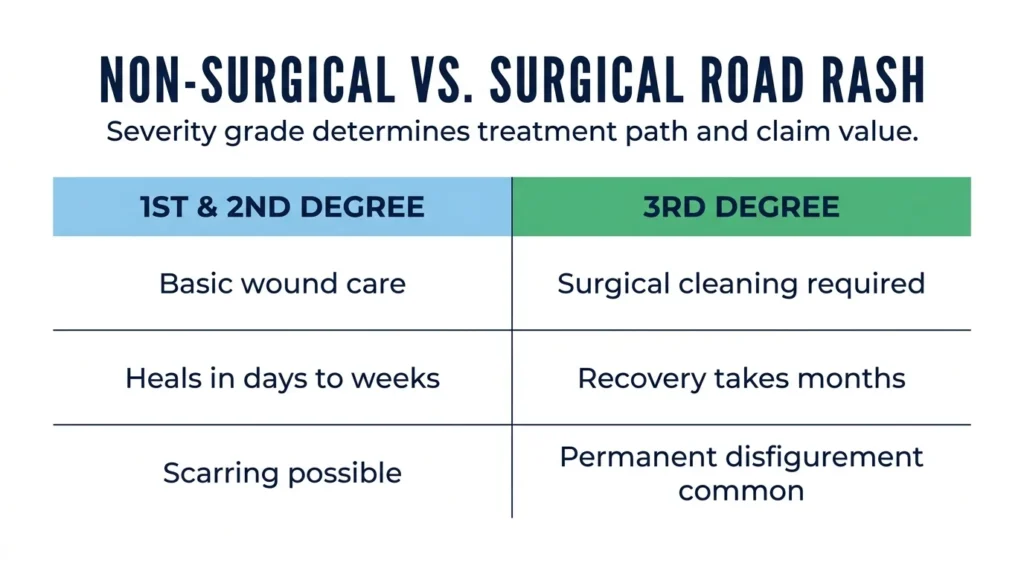 NON-SURGICAL VS. SURGICAL ROAD RASH

Severity grade determines treatment path and claim value.

| 1ST & 2ND DEGREE | 3RD DEGREE |
|---|---|
| Basic wound care | Surgical cleaning required |
| Heals in days to weeks | Recovery takes months |
| Scarring possible | Permanent disfigurement common |