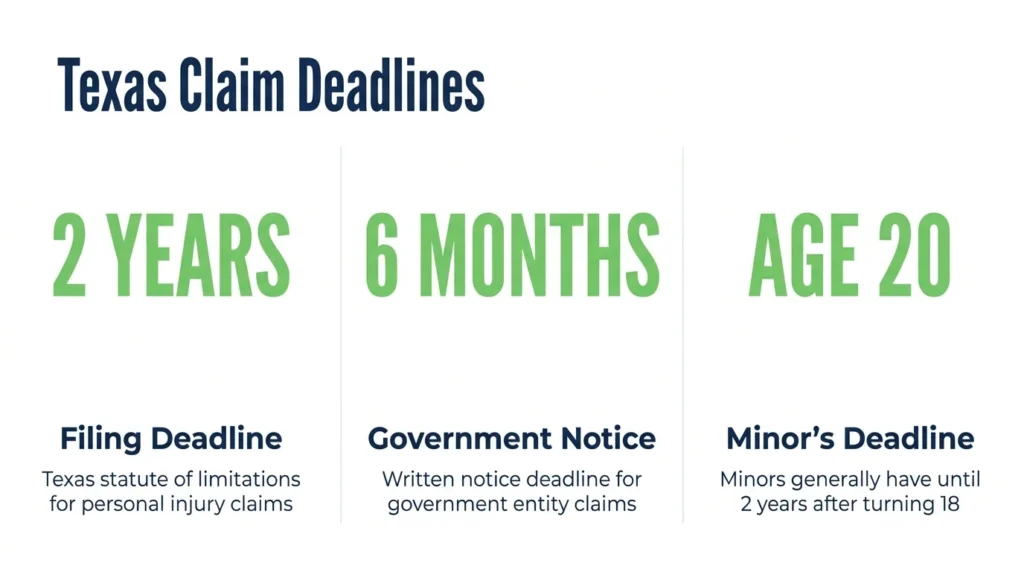 Texas Claim Deadlines

2 YEARS

Filing Deadline

Texas statute of limitations for personal injury claims

6 MONTHS

Government Notice

Written notice deadline for government entity claims

AGE 20

Minor's Deadline

Minors generally have until 2 years after turning 18