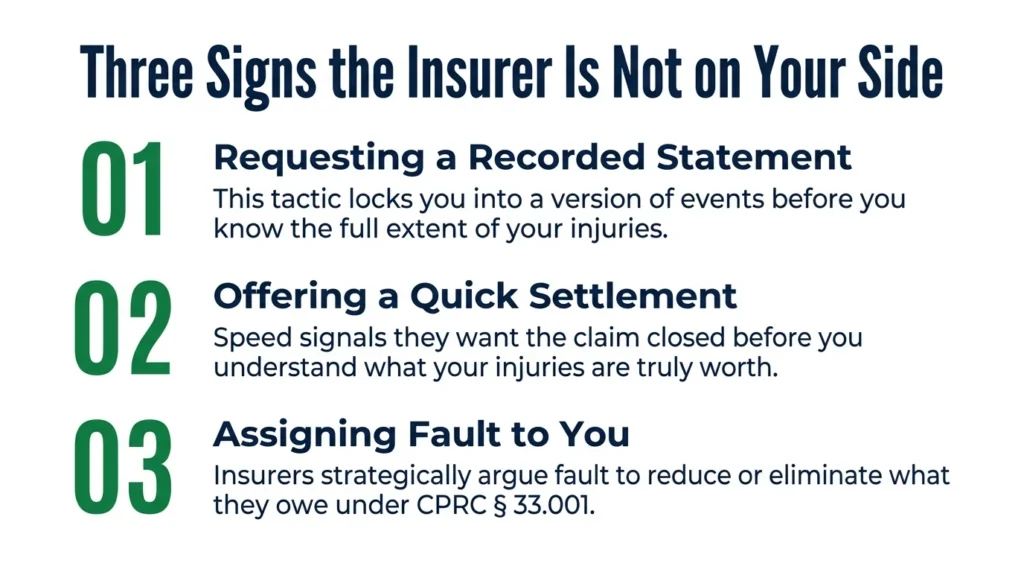 Three Signs the Insurer Is Not on Your Side

01

Requesting a Recorded Statement

This tactic locks you into a version of events before you know the full extent of your injuries.

02

Offering a Quick Settlement

Speed signals they want the claim closed before you understand what your injuries are truly worth.

03

Assigning Fault to You

Insurers strategically argue fault to reduce or eliminate what they owe under CPRC § 33.001.