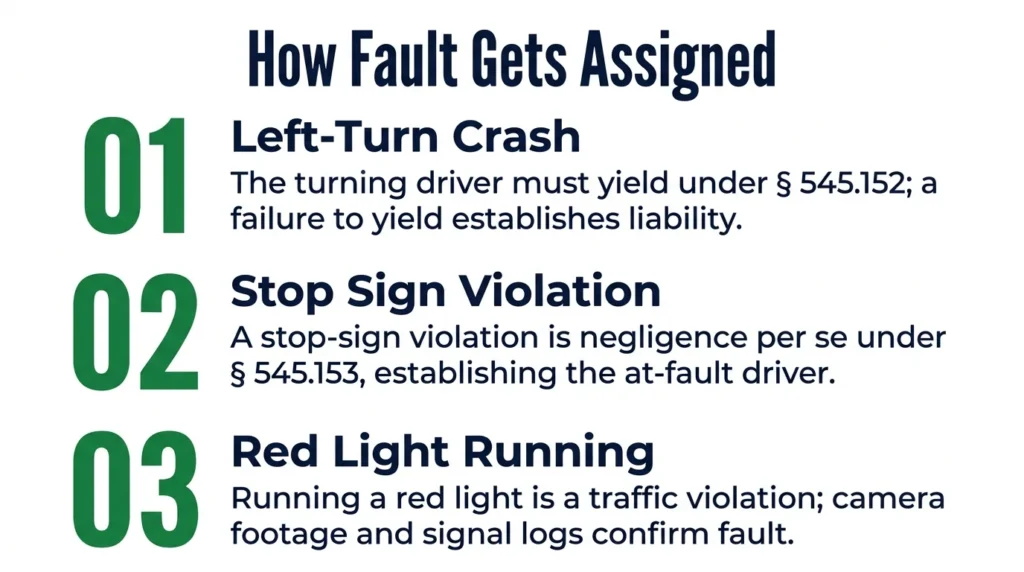 How Fault Gets Assigned

01

Left-Turn Crash

The turning driver must yield under § 545.152; a failure to yield establishes liability.

02

Stop Sign Violation

A stop-sign violation is negligence per se under § 545.153, establishing the at-fault driver.

03

Red Light Running

Running a red light is a traffic violation; camera footage and signal logs confirm fault.