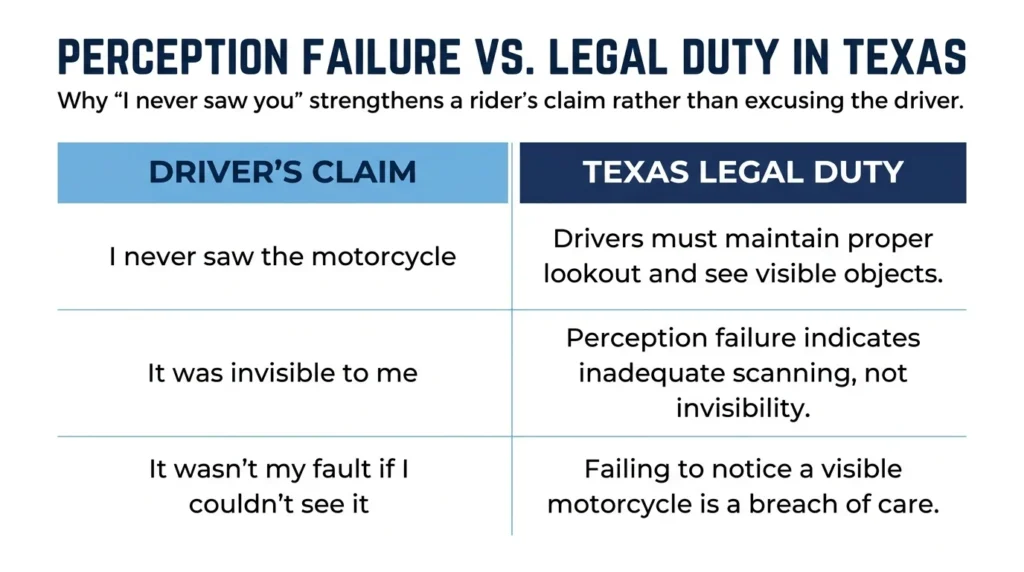 PERCEPTION FAILURE VS. LEGAL DUTY IN TEXAS

Why “I never saw you” strengthens a rider’s claim rather than excusing the driver.

| DRIVER’S CLAIM | TEXAS LEGAL DUTY |
|---|---|
| I never saw the motorcycle | Drivers must maintain proper lookout and see visible objects. |
| It was invisible to me | Perception failure indicates inadequate scanning, not invisibility. |
| It wasn’t my fault if I couldn’t see it | Failing to notice a visible motorcycle is a breach of care. |