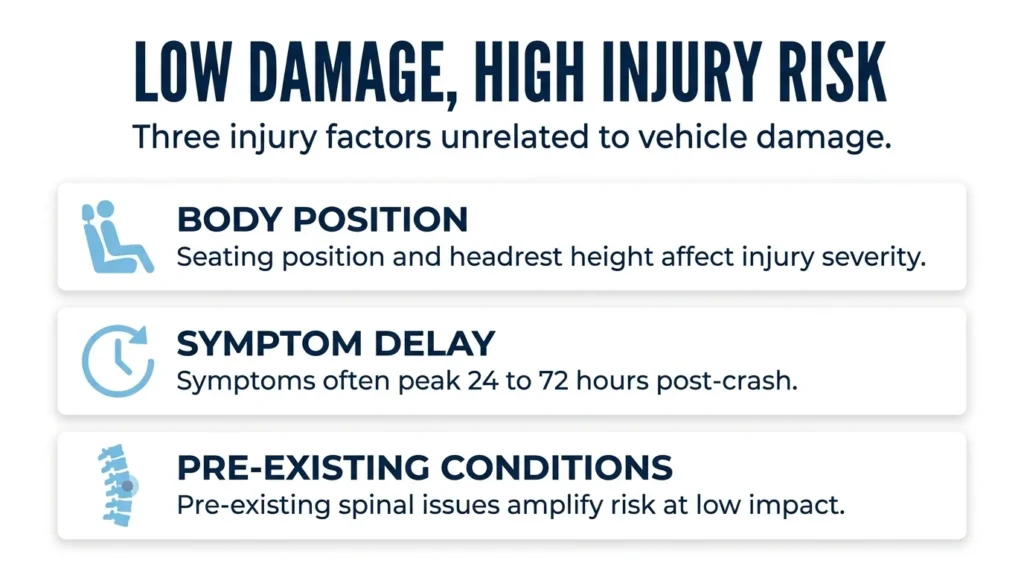 LOW DAMAGE, HIGH INJURY RISK

Three injury factors unrelated to vehicle damage.

BODY POSITION

Seating position and headrest height affect injury severity.

SYMPTOM DELAY

Symptoms often peak 24 to 72 hours post-crash.

PRE-EXISTING CONDITIONS

Pre-existing spinal issues amplify risk at low impact.