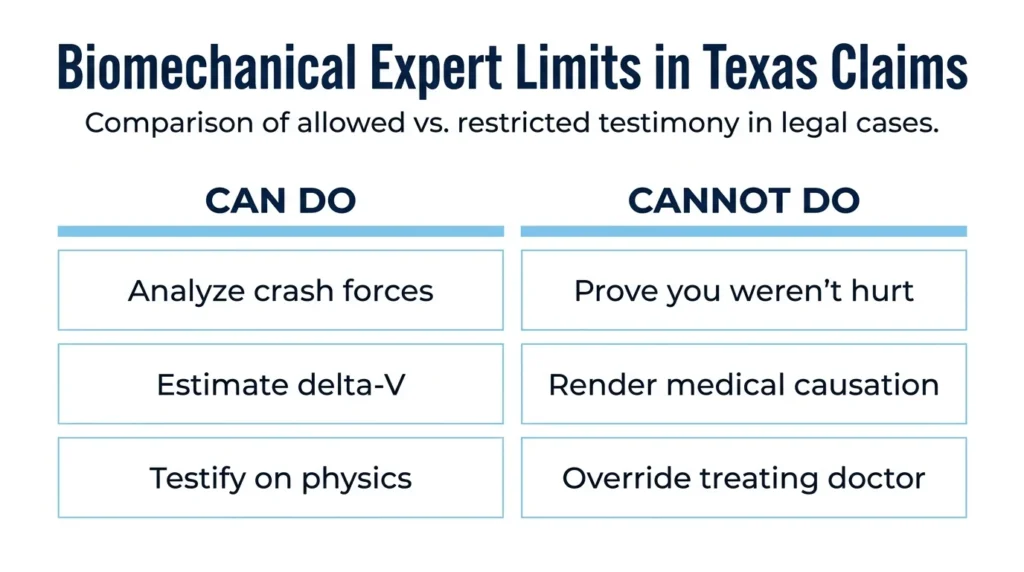 Biomechanical Expert Limits in Texas Claims

Comparison of allowed vs. restricted testimony in legal cases.

| CAN DO | CANNOT DO |
|---|---|
| Analyze crash forces | Prove you weren't hurt |
| Estimate delta-V | Render medical causation |
| Testify on physics | Override treating doctor |