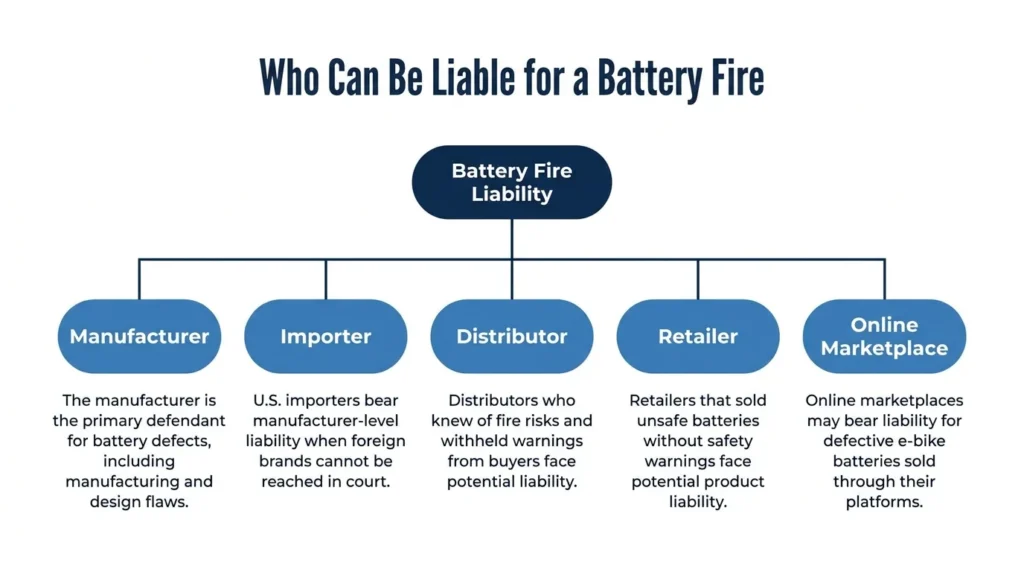 Who Can Be Liable for a Battery Fire

Battery Fire Liability

Manufacturer

The manufacturer is the primary defendant for battery defects, including manufacturing and design flaws.

Importer

U.S. importers bear manufacturer-level liability when foreign brands cannot be reached in court.

Distributor

Distributors who knew of fire risks and withheld warnings from buyers face potential liability.

Retailer

Retailers that sold unsafe batteries without safety warnings face potential product liability.

Online Marketplace

Online marketplaces may bear liability for defective e-bike batteries sold through their platforms.