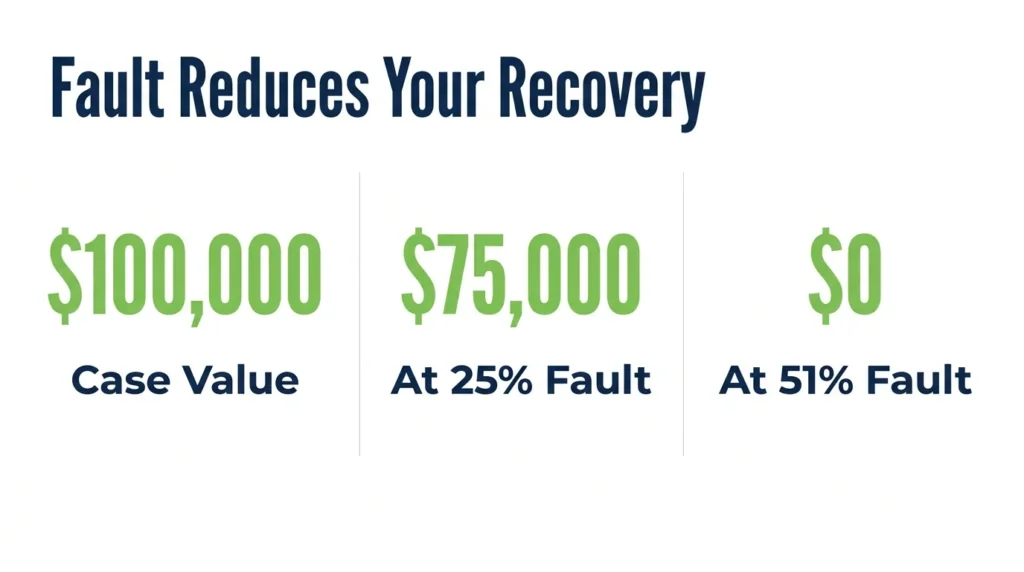 Fault Reduces Your Recovery

$100,000
Case Value

$75,000
At 25% Fault

$0
At 51% Fault