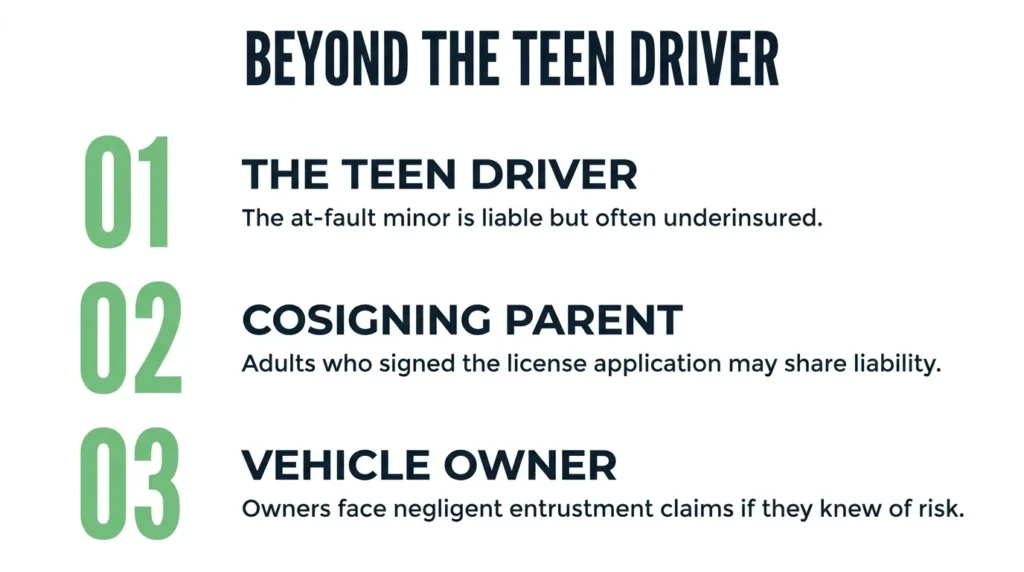 BEYOND THE TEEN DRIVER

01

THE TEEN DRIVER

The at-fault minor is liable but often underinsured.

02

COSIGNING PARENT

Adults who signed the license application may share liability.

03

VEHICLE OWNER

Owners face negligent entrustment claims if they knew of risk.