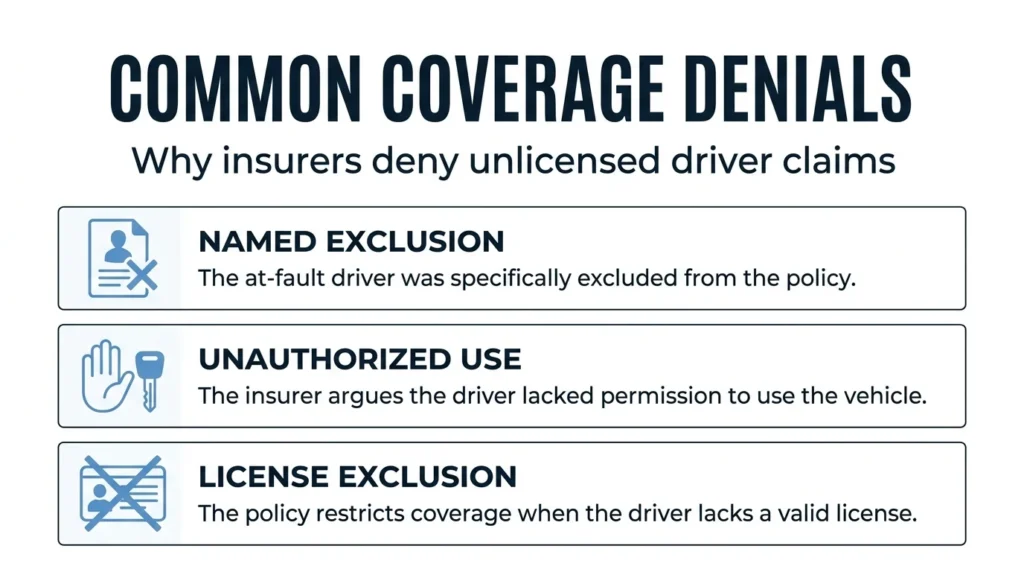 COMMON COVERAGE DENIALS

Why insurers deny unlicensed driver claims

NAMED EXCLUSION

The at-fault driver was specifically excluded from the policy.

UNAUTHORIZED USE

The insurer argues the driver lacked permission to use the vehicle.

LICENSE EXCLUSION

The policy restricts coverage when the driver lacks a valid license.