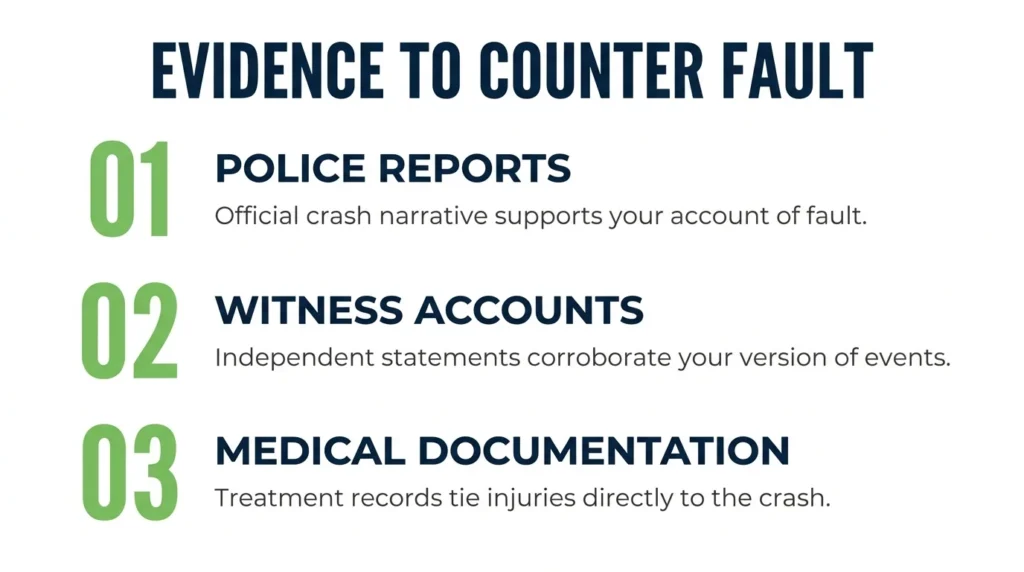 EVIDENCE TO COUNTER FAULT

01
POLICE REPORTS
Official crash narrative supports your account of fault.

02
WITNESS ACCOUNTS
Independent statements corroborate your version of events.

03
MEDICAL DOCUMENTATION
Treatment records tie injuries directly to the crash.