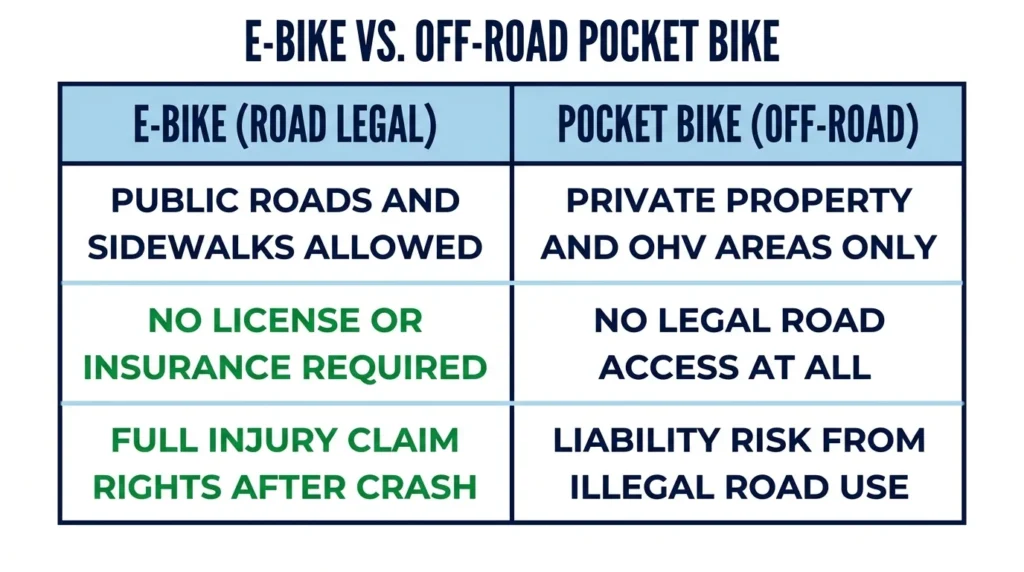 E-BIKE VS. OFF-ROAD POCKET BIKE

| E-BIKE (ROAD LEGAL) | POCKET BIKE (OFF-ROAD) |
|---|---|
| PUBLIC ROADS AND SIDEWALKS ALLOWED | PRIVATE PROPERTY AND OHV AREAS ONLY |
| NO LICENSE OR INSURANCE REQUIRED | NO LEGAL ROAD ACCESS AT ALL |
| FULL INJURY CLAIM RIGHTS AFTER CRASH | LIABILITY RISK FROM ILLEGAL ROAD USE |